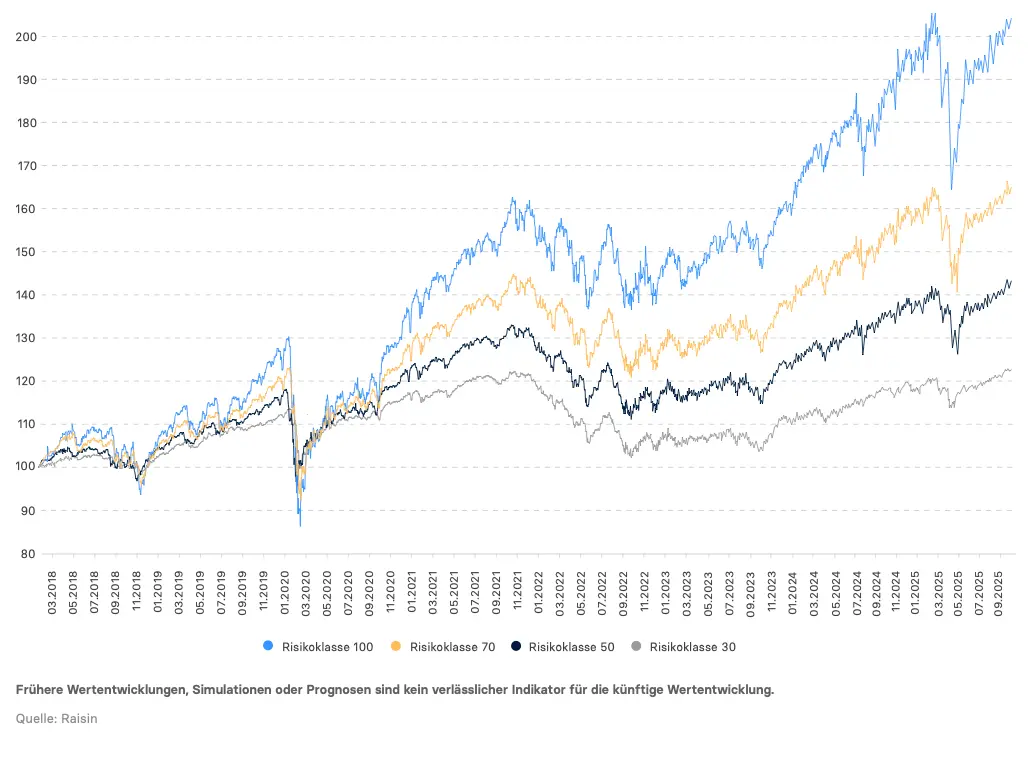 200
190
180
170
160
150
140
130
120
110
100
90
80

03.2018
05.2018
07.2018
09.2018
11.2018
01.2019
03.2019
05.2019
07.2019
09.2019
11.2019
01.2020
03.2020
05.2020
07.2020
09.2020
11.2020
01.2021
03.2021
05.2021
07.2021
09.2021
11.2021
01.2022
03.2022
05.2022
07.2022
09.2022
11.2022
01.2023
03.2023
05.2023
07.2023
09.2023
11.2023
01.2024
03.2024
05.2024
07.2024
09.2024
11.2024
01.2025
03.2025
05.2025
07.2025
09.2025

Risikoklasse 100
Risikoklasse 70
Risikoklasse 50
Risikoklasse 30

Frühere Wertentwicklungen, Simulationen oder Prognosen sind kein verlässlicher Indikator für die künftige Wertentwicklung.

Quelle: Raisin