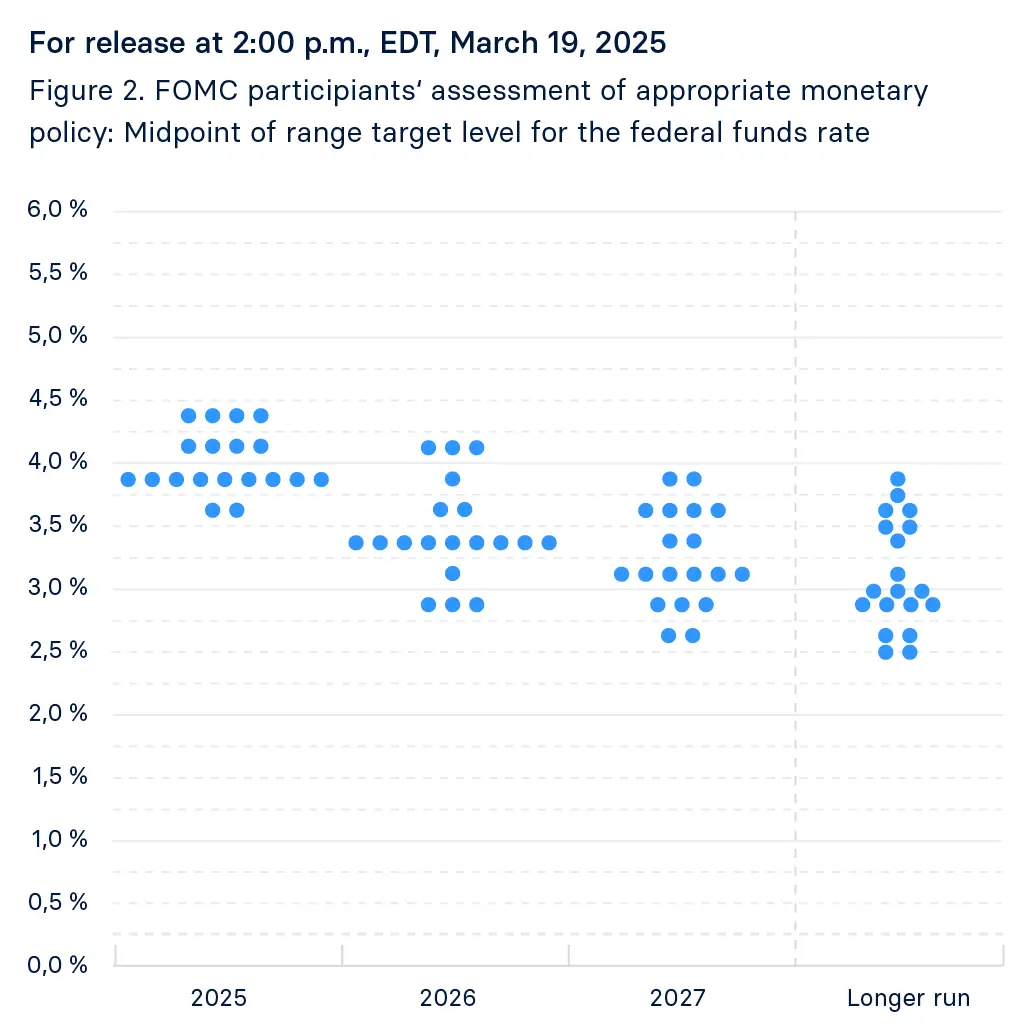 For release at 2:00 p.m., EDT, March 19, 2025

Figure 2. FOMC participiants' assessment of appropriate monetary policy: Midpoint of range target level for the federal funds rate

6,0 %
5,5 %
5,0 %
4,5 %
4,0 %
3,5 %
3,0 %
2,5 %
2,0 %
1,5 %
1,0 %
0,5 %
0,0 %

2025
2026
2027
Longer run